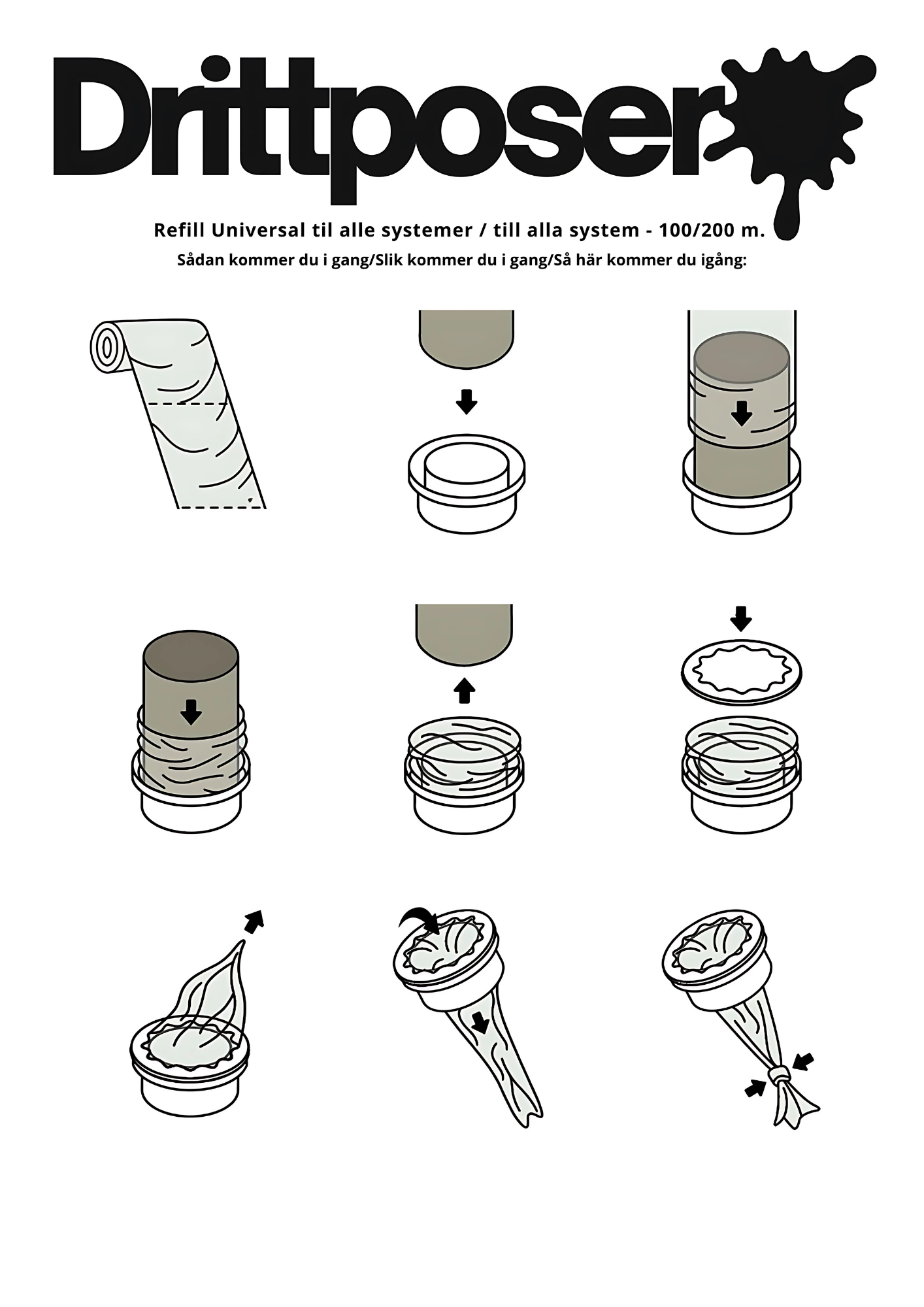 Drittposer

Refill Universal til alle systemer / till alla system - 100/200 m.

Sådan kommer du i gang/Slik kommer du i gang/Så här kommer du igång: