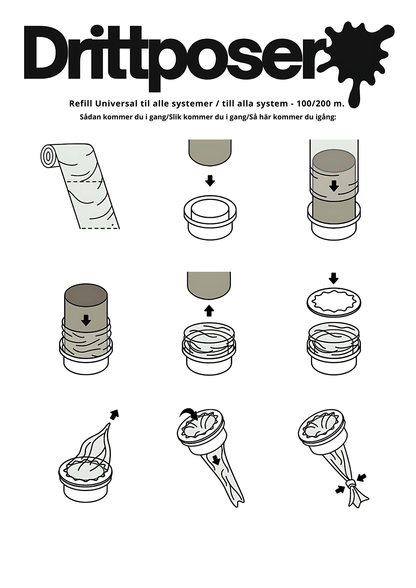 Drittposer

Refill Universal til alle systemer / till alla system - 100/200 m.

Sådan kommer du i gang/Slik kommer du i gang/Så här kommer du igång: